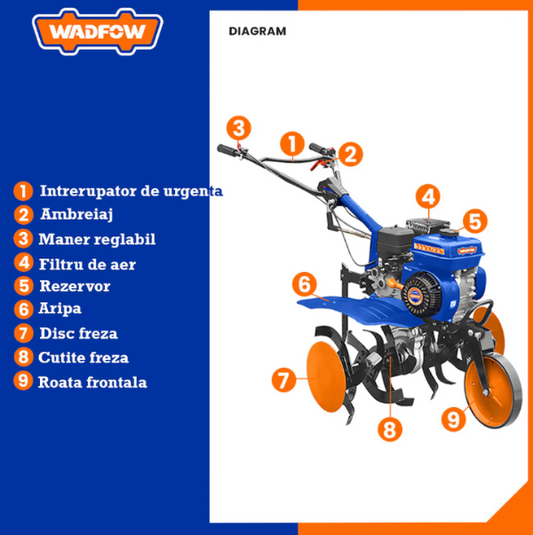 WADFOW

DIAGRAM

1 Intrerupator de urgenta
2 Ambreiaj
3 Maner reglabil
4 Filtru de aer
5 Rezervor
6 Aripa
7 Disc freza
8 Cutite freza
9 Roata frontala

3 1 2 4 5 6 7 8 9